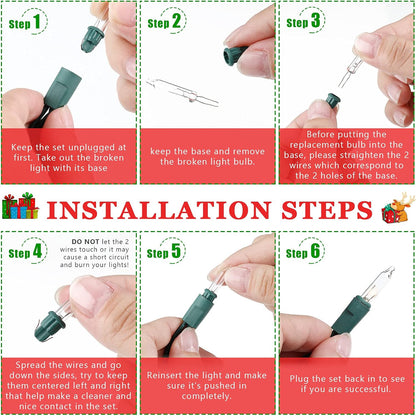 Step 1

Keep the set unplugged at first. Take out the broken light with its base

Step 2

keep the base and remove the broken light bulb.

Step 3

Before putting the replacement bulb into the base, please straighten the 2 wires which correspond to the 2 holes of the base.

INSTALLATION STEPS

Step 4

DO NOT let the 2 wires touch or it may cause a short circuit and burn your lights!

Spread the wires and go down the sides, try to keep them centered left and right that help make a cleaner and nice contact in the set.

Step 5

Reinsert the light and make sure it's pushed in completely.

Step 6

Plug the set back in to see if you are successful.